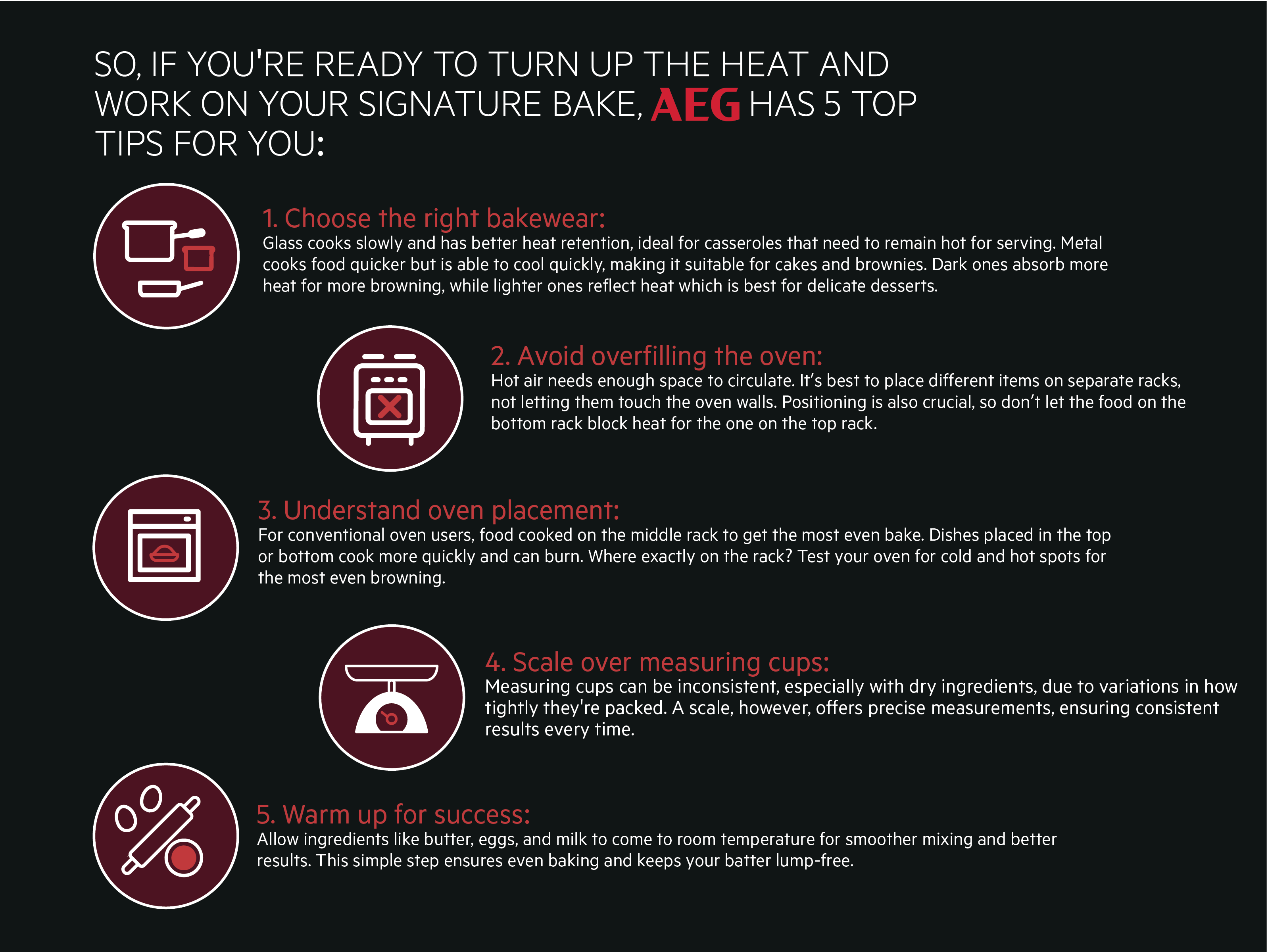 SO, IF YOU'RE READY TO TURN UP THE HEAT AND WORK ON YOUR SIGNATURE BAKE, AEG HAS 5 TOP TIPS FOR YOU:

1. Choose the right bakewear:
Glass cooks slowly and has better heat retention, ideal for casseroles that need to remain hot for serving. Metal cooks food quicker but is able to cool quickly, making it suitable for cakes and brownies. Dark ones absorb more heat for more browning, while lighter ones reflect heat which is best for delicate desserts.

2. Avoid overfilling the oven:
Hot air needs enough space to circulate. It's best to place different items on separate racks, not letting them touch the oven walls. Positioning is also crucial, so don't let the food on the bottom rack block heat for the one on the top rack.

3. Understand oven placement:
For conventional oven users, food cooked on the middle rack to get the most even bake. Dishes placed in the top or bottom cook more quickly and can burn. Where exactly on the rack? Test your oven for cold and hot spots for the most even browning.

4. Scale over measuring cups:
Measuring cups can be inconsistent, especially with dry ingredients, due to variations in how tightly they're packed. A scale, however, offers precise measurements, ensuring consistent results every time.

5. Warm up for success:
Allow ingredients like butter, eggs, and milk to come to room temperature for smoother mixing and better results. This simple step ensures even baking and keeps your batter lump-free.