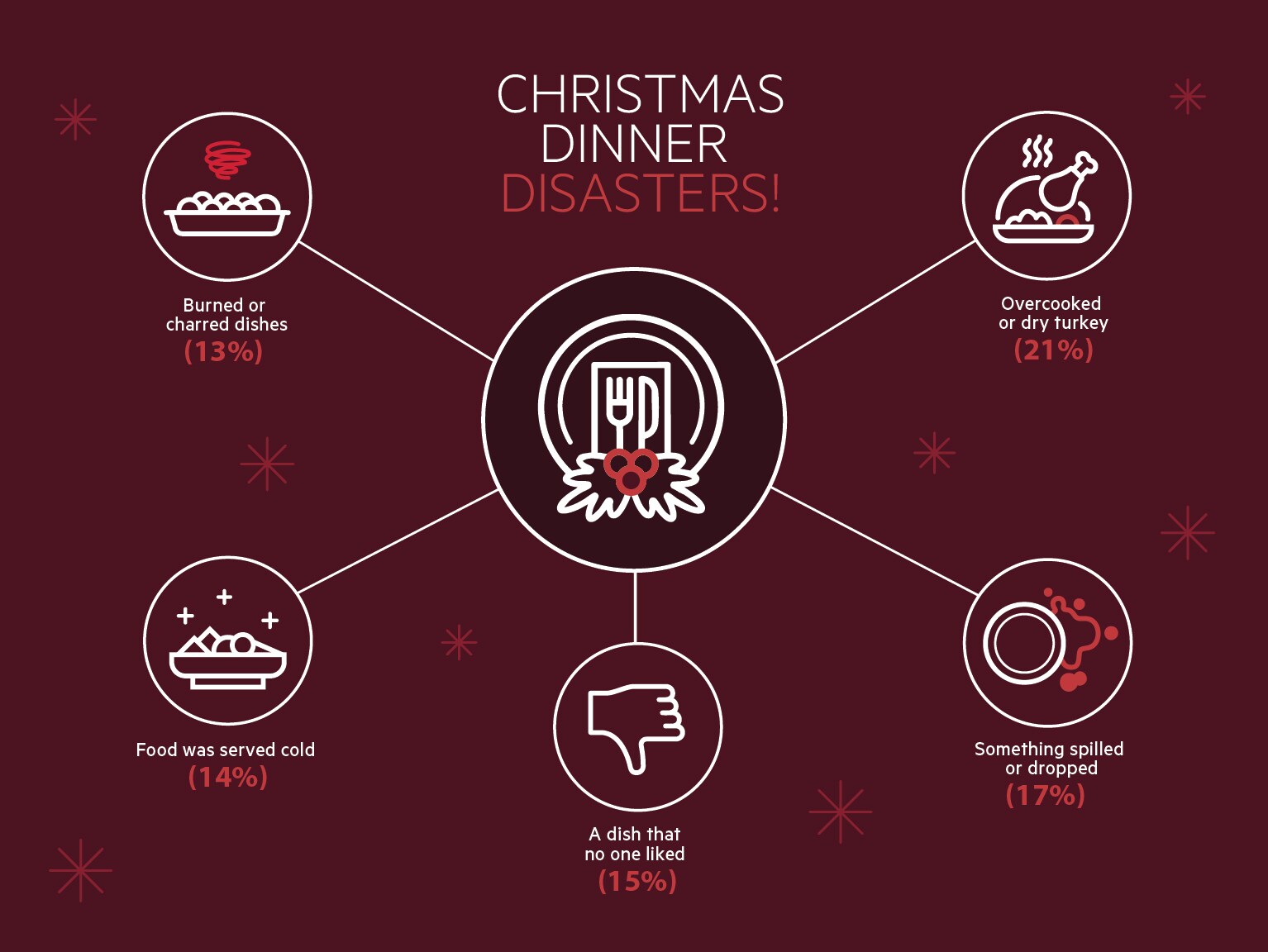 CHRISTMAS DINNER DISASTERS!

Burned or charred dishes (13%)

Overcooked or dry turkey (21%)

Food was served cold (14%)

A dish that no one liked (15%)

Something spilled or dropped (17%)